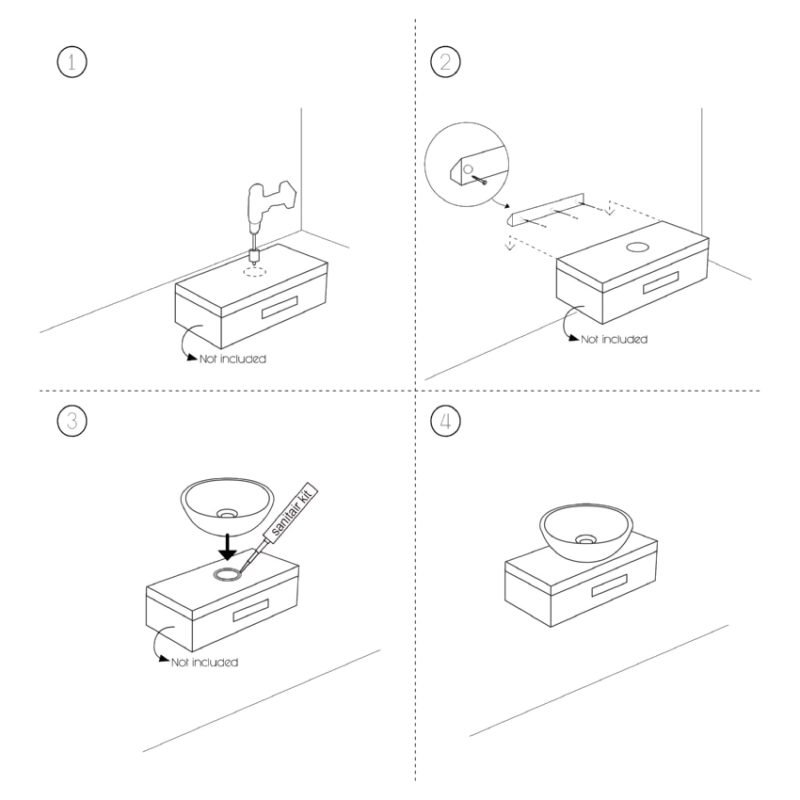 1

Not included

2

Not included

3

sanitair kit

Not included

4