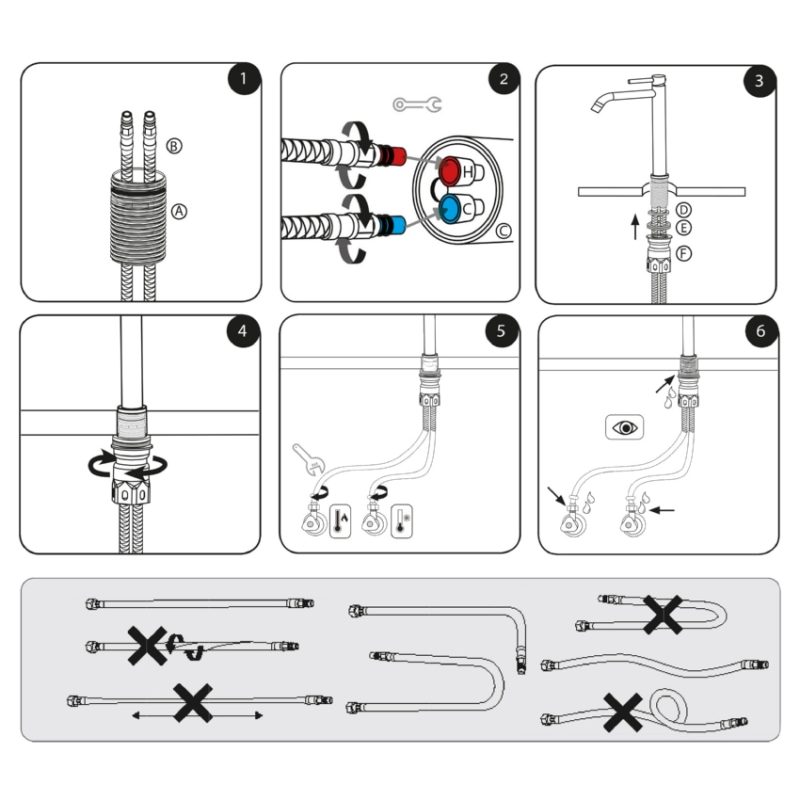 1
B
A

2
H
C
C

3
D
E
F

4

5

6