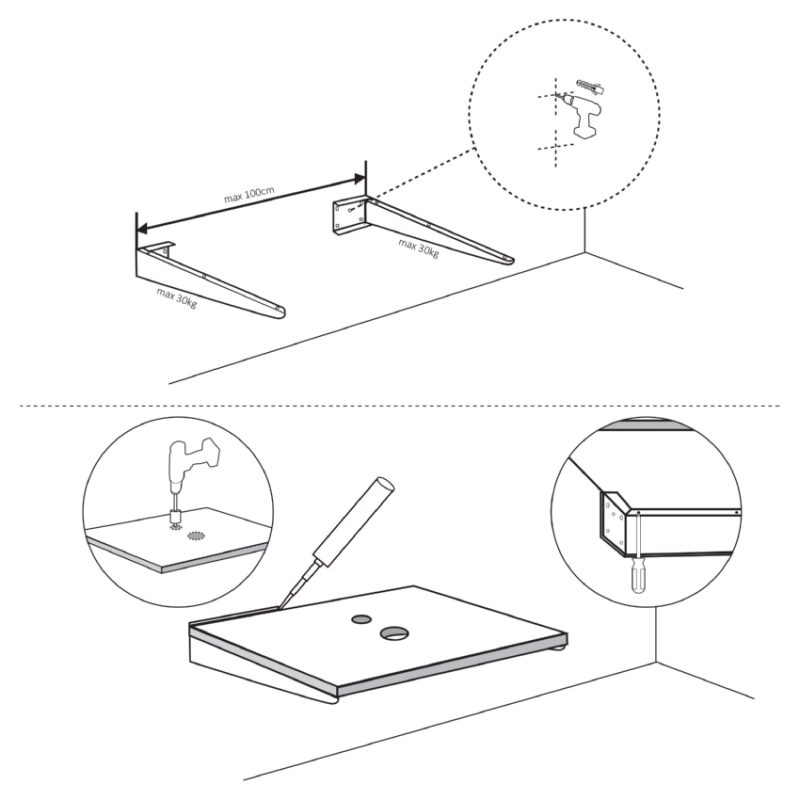 max 100cm

max 30kg

max 30kg