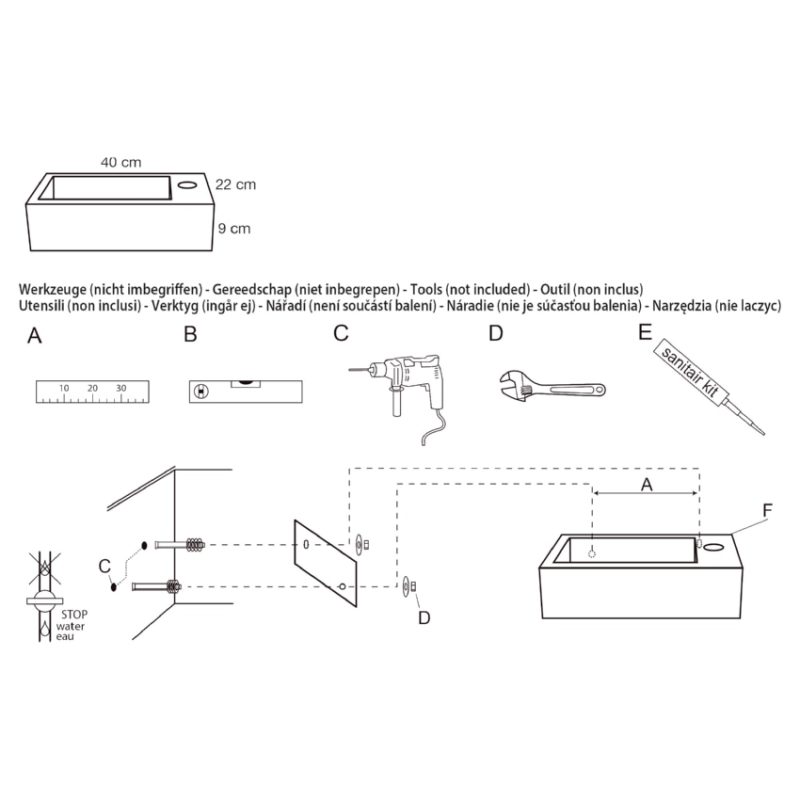 40 cm
22 cm
9 cm

Werkzeuge (nicht imbegriffen) - Gereedschap (niet inbegrepen) - Tools (not included) - Outil (non inclus)
Utensili (non inclusi) - Verktyg (ingår ej) - Nářadí (není součástí balení) - Náradie (nie je súčasťou balenia) - Narzędzia (nie laczyc)

A
10 20 30
B
C
D
E
sanitair kit

A
F
C
D
STOP
water
eau