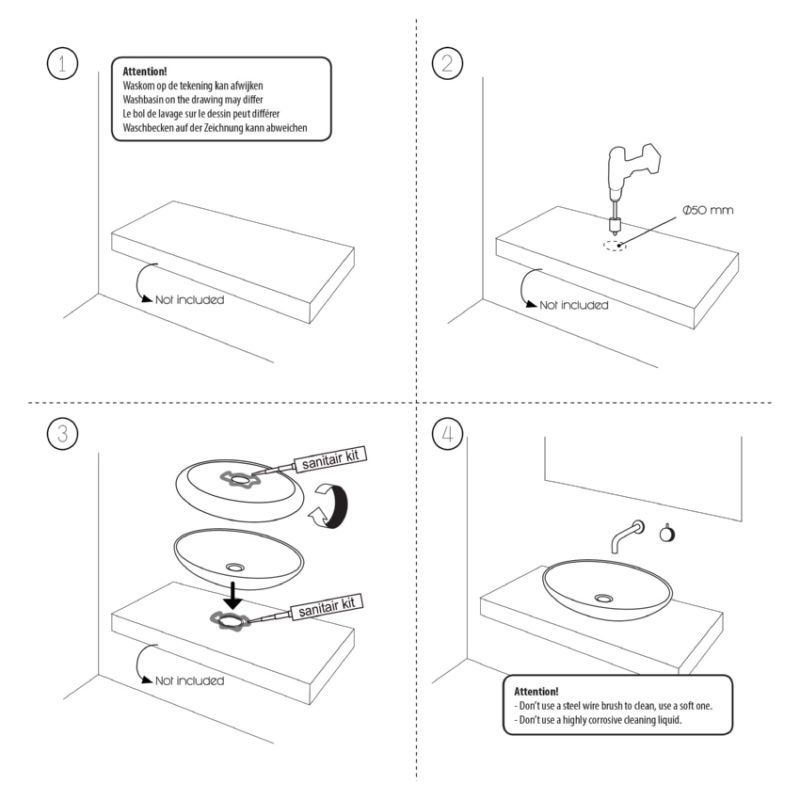 1

Attention!
Waskom op de tekening kan afwijken
Washbasin on the drawing may differ
Le bol de lavage sur le dessin peut différer
Waschbecken auf der Zeichnung kann abweichen

Not included

2

Ø50 mm

Not included

3

sanitair kit

sanitair kit

Not included

4

Attention!
- Don't use a steel wire brush to clean, use a soft one.
- Don't use a highly corrosive cleaning liquid.