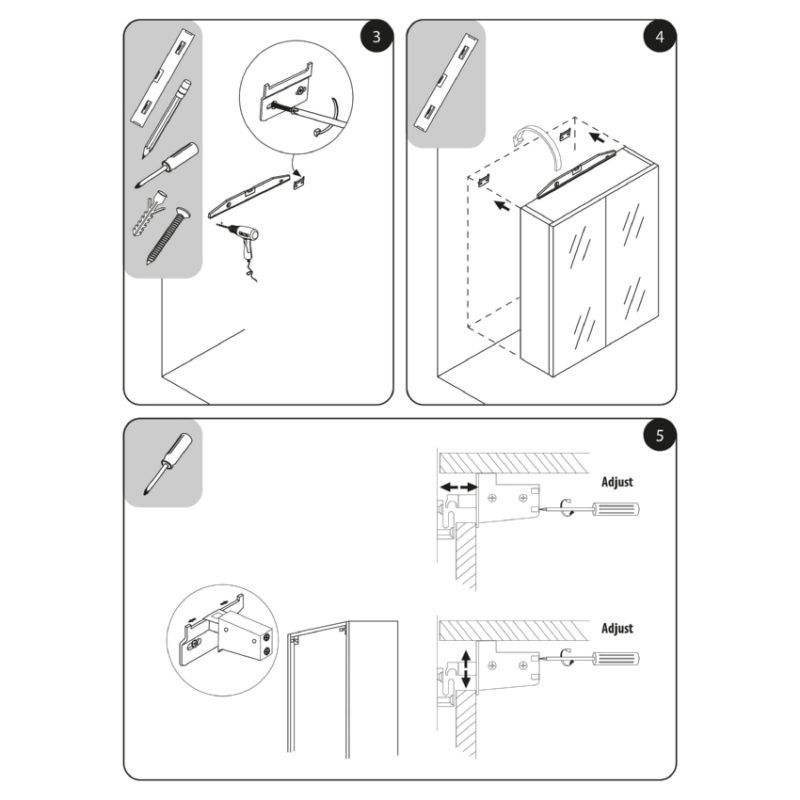 3

4

5

Adjust

Adjust